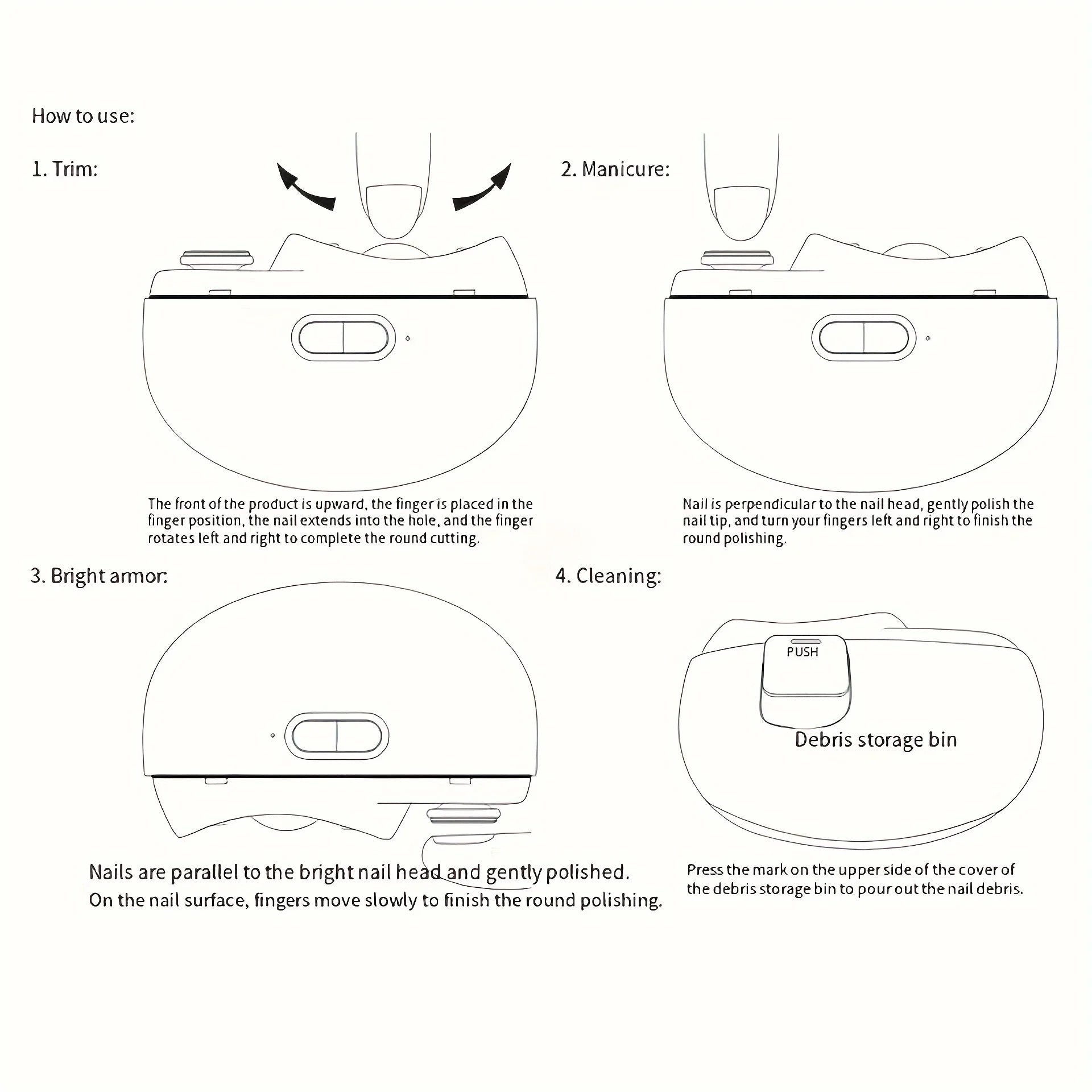 How to use:

1. Trim:

The front of the product is upward, the finger is placed in the finger position, the nail extends into the hole, and the finger rotates left and right to complete the round cutting.

2. Manicure:

Nail is perpendicular to the nail head, gently polish the nail tip, and turn your fingers left and right to finish the round polishing.

3. Bright armor:

Nails are parallel to the bright nail head and gently polished. On the nail surface, fingers move slowly to finish the round polishing.

4. Cleaning:

PUSH

Debris storage bin

Press the mark on the upper side of the cover of the debris storage bin to pour out the nail debris.