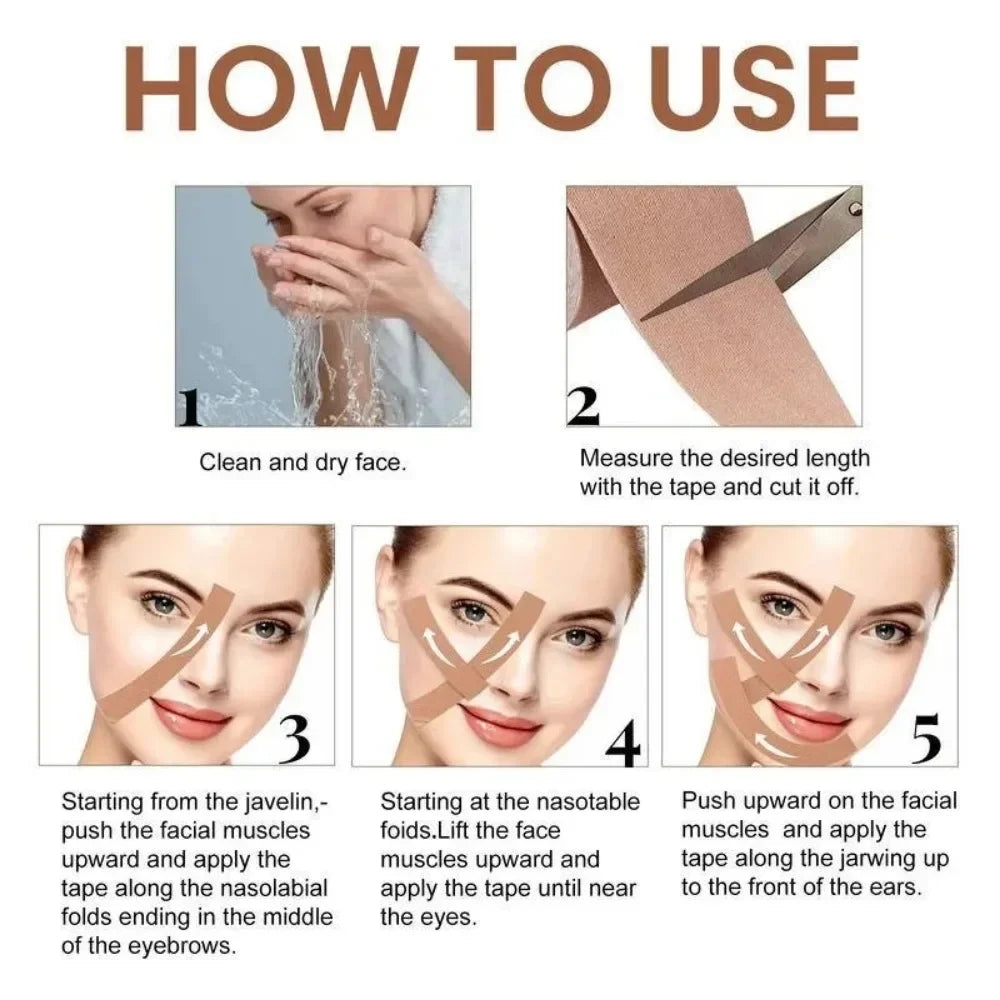 HOW TO USE

1

Clean and dry face.

2

Measure the desired length with the tape and cut it off.

3

Starting from the javelin,- push the facial muscles upward and apply the tape along the nasolabial folds ending in the middle of the eyebrows.

4

Starting at the nasotable foids.Lift the face muscles upward and apply the tape until near the eyes.

5

Push upward on the facial muscles and apply the tape along the jarwing up to the front of the ears.